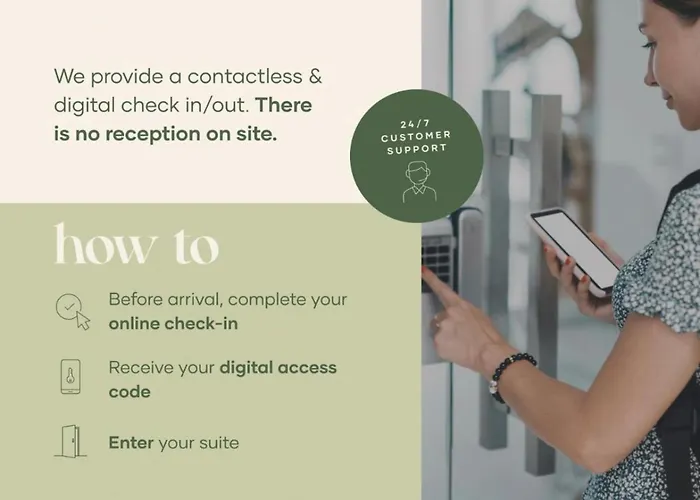 We provide a contactless & digital check in/out. There is no reception on site.

24/7 CUSTOMER SUPPORT

how to

Before arrival, complete your online check-in

Receive your digital access code

Enter your suite